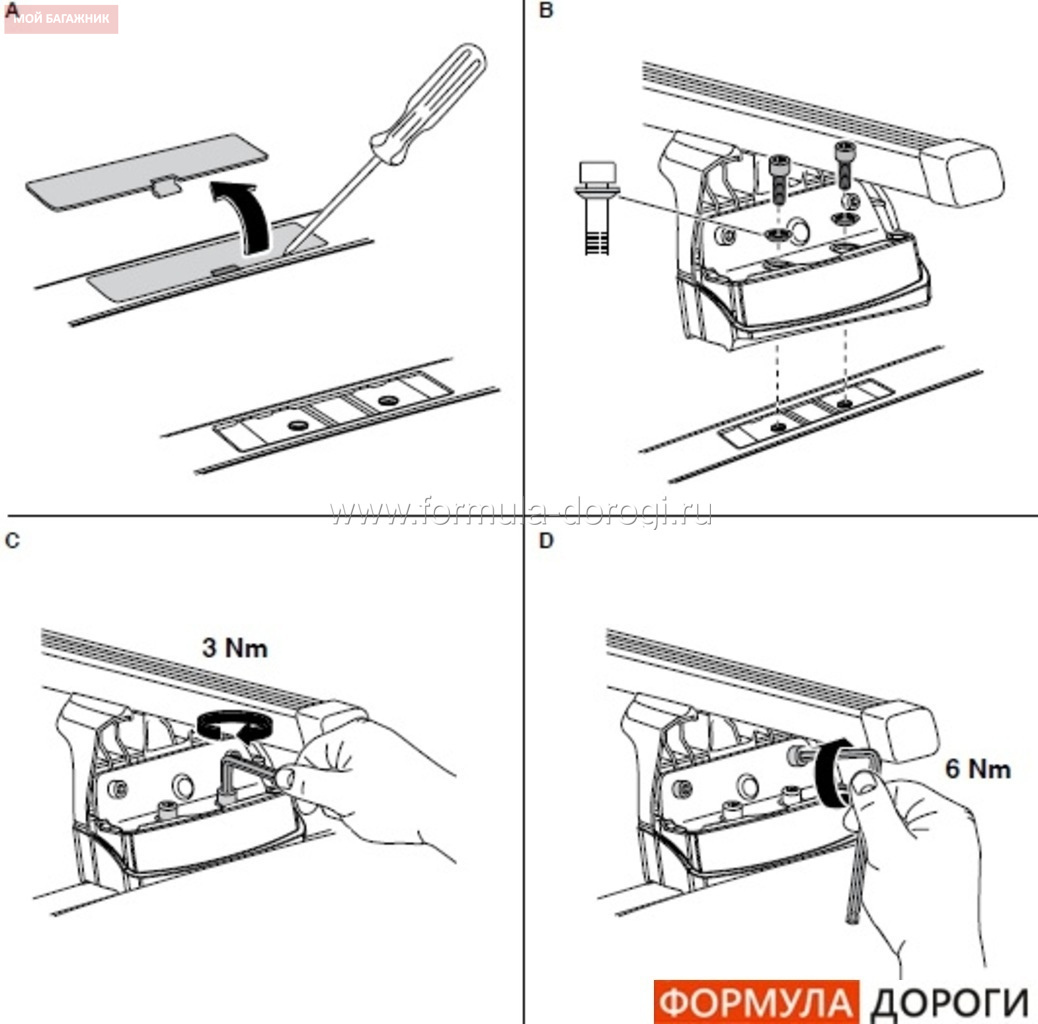 МОЙ БАГАЖНИК

A

B

www.formula-dorogi.ru

C

3 Nm

D

6 Nm

ФОРМУЛА ДОРОГИ